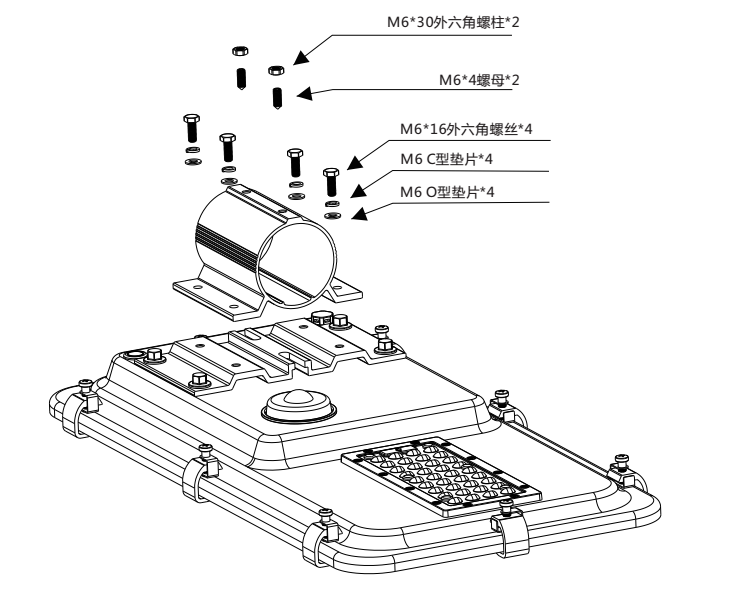 M6*30外六角螺柱*2

M6*4螺母*2

M6*16外六角螺丝*4

M6 C型垫片*4

M6 O型垫片*4